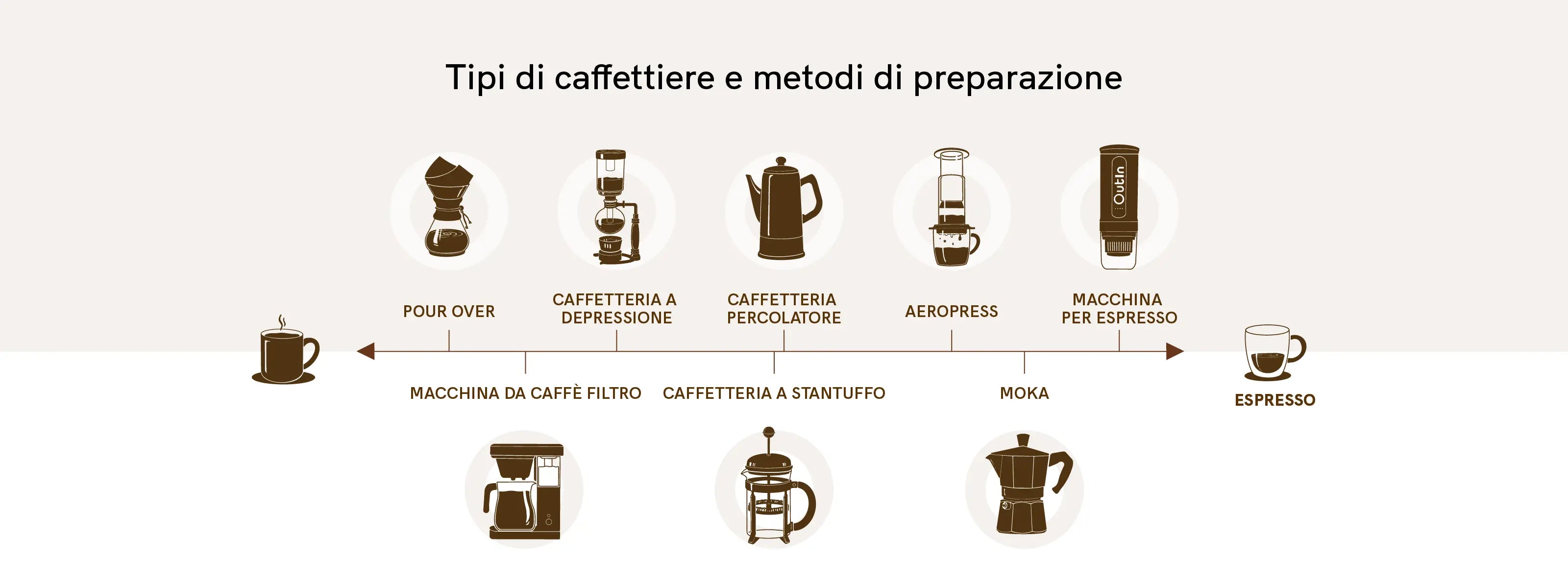 Tipi di caffettiere e metodi di preparazione

OutIn

POUR OVER

CAFFETTERIA A DEPRESSIONE

CAFFETTERIA PERCOLATORE

AEROPRESS

MACCHINA PER ESPRESSO

MACCHINA DA CAFFÈ FILTRO

CAFFETTERIA A STANTUFFO

MOKA

ESPRESSO